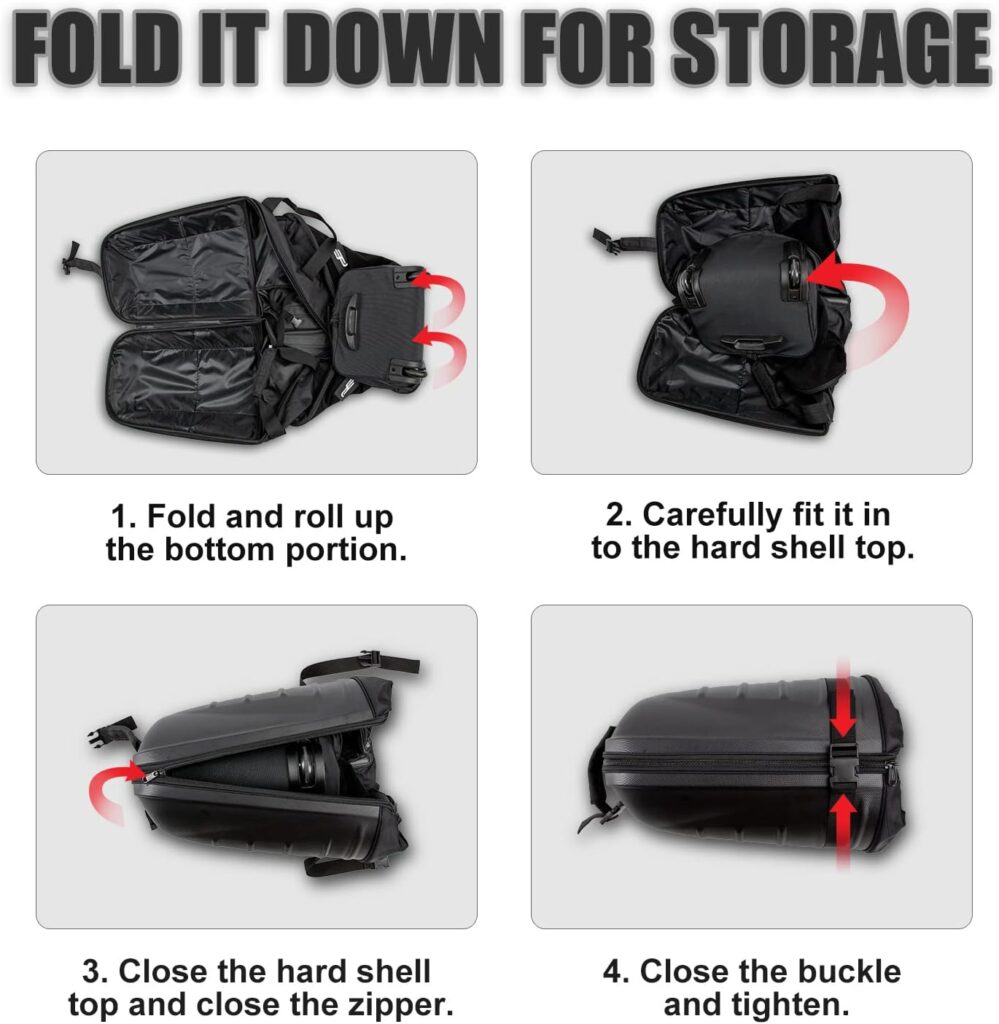 FOLD IT DOWN FOR STORAGE

1. Fold and roll up the bottom portion.

2. Carefully fit it in to the hard shell top.

3. Close the hard shell top and close the zipper.

4. Close the buckle and tighten.