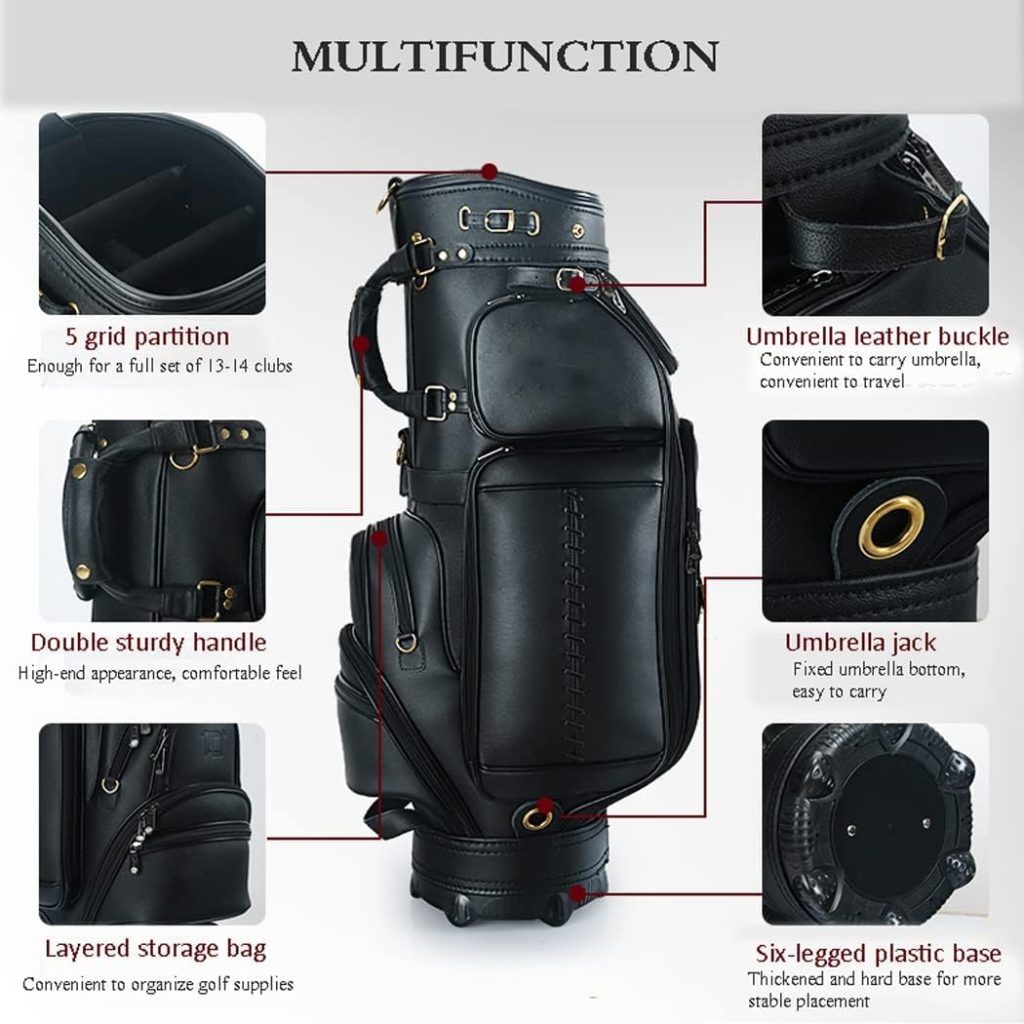 MULTIFUNCTION

5 grid partition
Enough for a full set of 13-14 clubs

Double sturdy handle
High-end appearance, comfortable feel

Layered storage bag
Convenient to organize golf supplies

Umbrella leather buckle
Convenient to carry umbrella, convenient to travel

Umbrella jack
Fixed umbrella bottom, easy to carry

Six-legged plastic base
Thickened and hard base for more stable placement